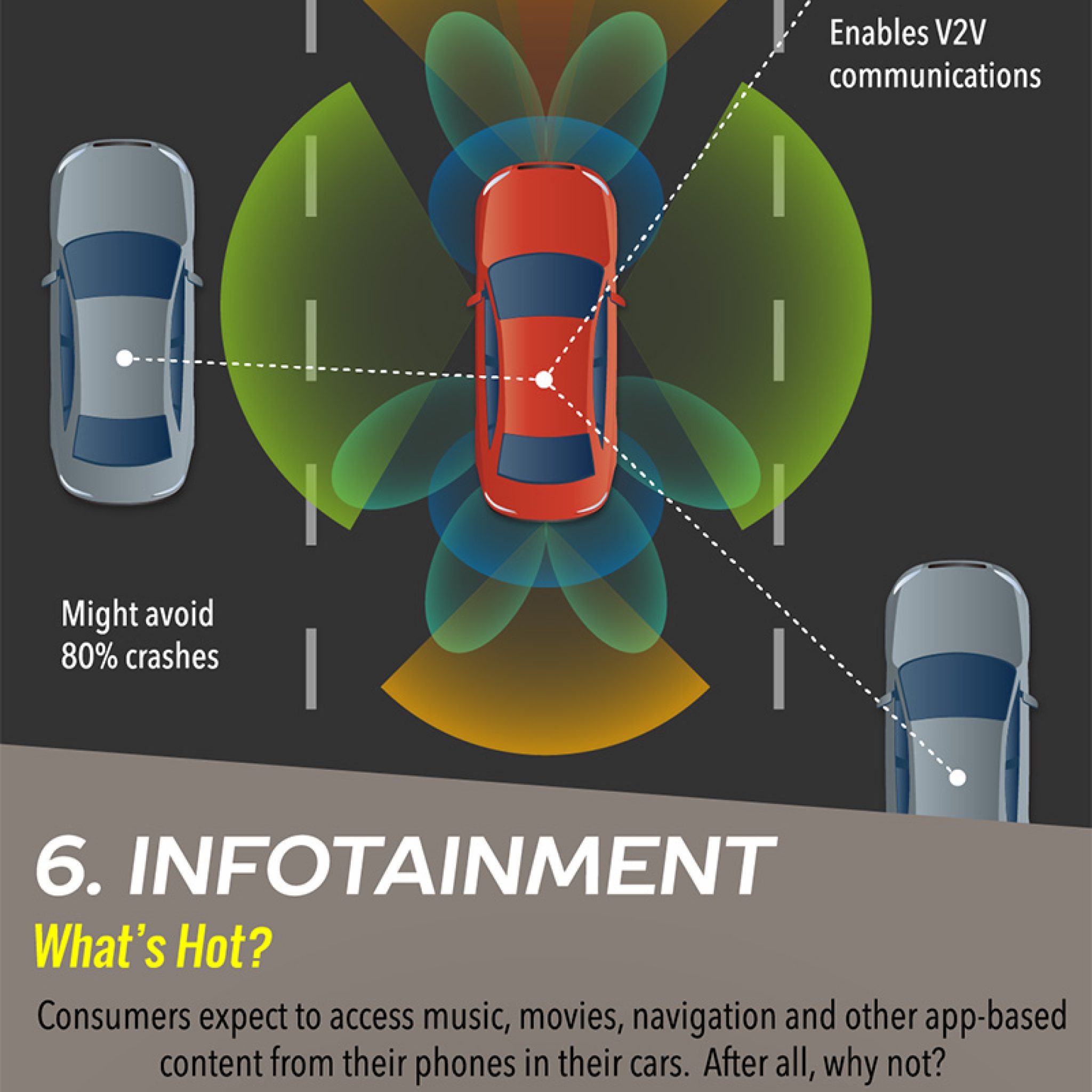 Enables V2V communications

Might avoid 80% crashes

6. INFOTAINMENT

What's Hot?

Consumers expect to access music, movies, navigation and other app-based content from their phones in their cars. After all, why not?