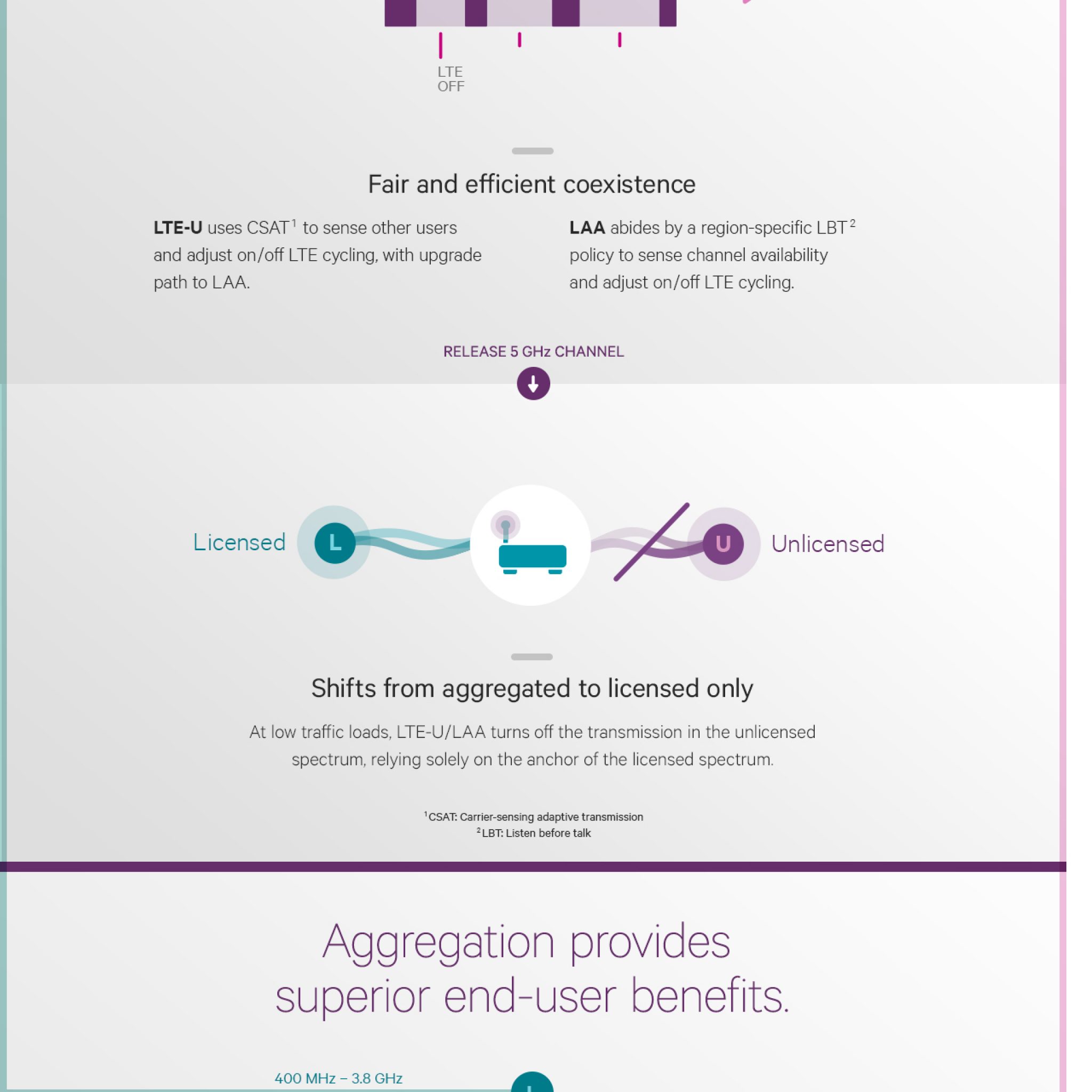 LTE
OFF

Fair and efficient coexistence

**LTE-U** uses CSAT$^1$ to sense other users and adjust on/off LTE cycling, with upgrade path to LAA.

**LAA** abides by a region-specific LBT$^2$ policy to sense channel availability and adjust on/off LTE cycling.

RELEASE 5 GHz CHANNEL

Licensed L U Unlicensed

Shifts from aggregated to licensed only

At low traffic loads, LTE-U/LAA turns off the transmission in the unlicensed spectrum, relying solely on the anchor of the licensed spectrum.

$^1$CSAT: Carrier-sensing adaptive transmission
$^2$LBT: Listen before talk

Aggregation provides superior end-user benefits.

400 MHz – 3.8 GHz