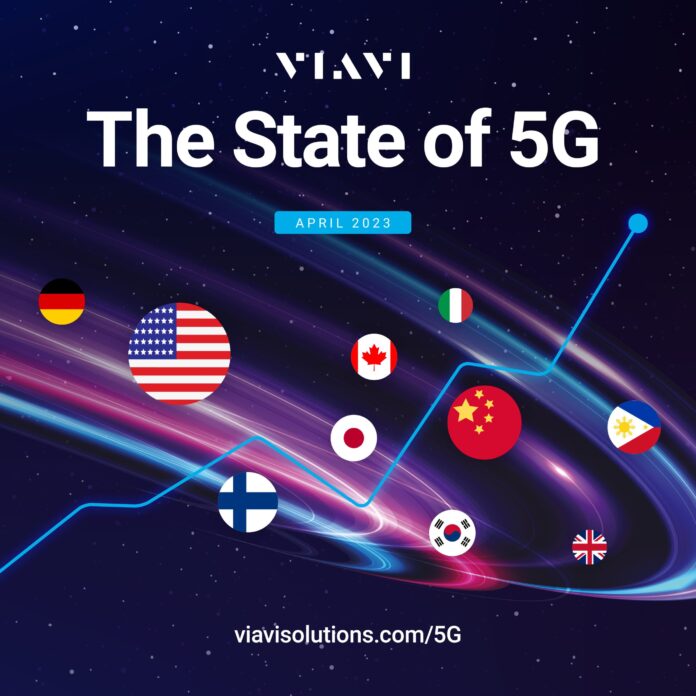 VIAVI

The State of 5G

APRIL 2023

viavisolutions.com/5G